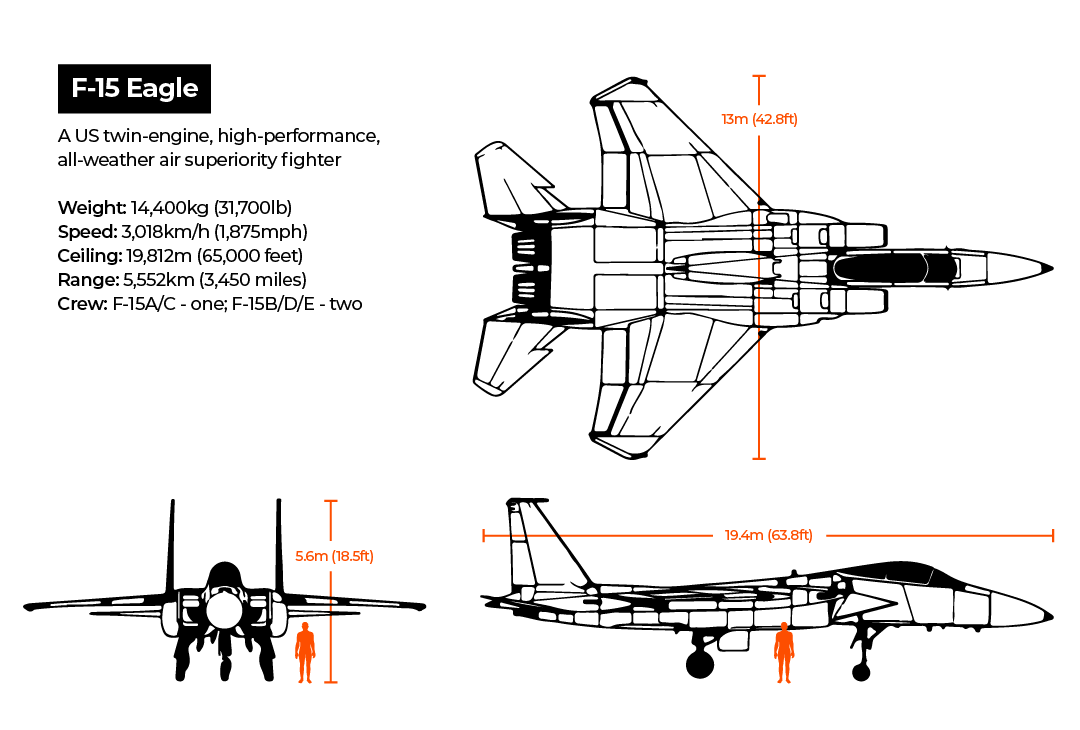 F-15 Eagle

A US twin-engine, high-performance, all-weather air superiority fighter

Weight: 14,400kg (31,700lb)
Speed: 3,018km/h (1,875mph)
Ceiling: 19,812m (65,000 feet)
Range: 5,552km (3,450 miles)
Crew: F-15A/C - one; F-15B/D/E - two

13m (42.8ft)

5.6m (18.5ft)

19.4m (63.8ft)