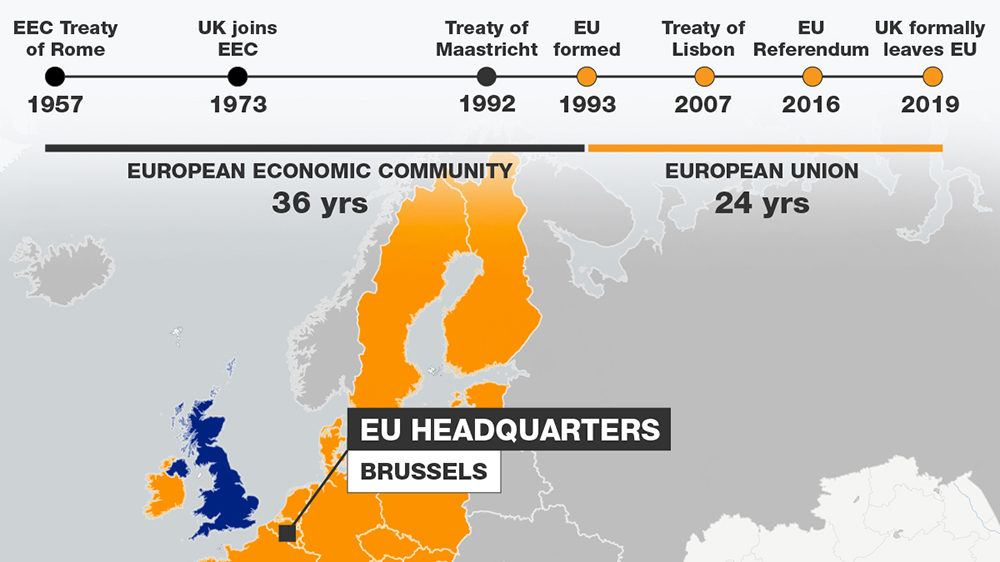 EEC Treaty of Rome
1957

UK joins EEC
1973

Treaty of Maastricht
1992

EU formed
1993

Treaty of Lisbon
2007

EU Referendum
2016

UK formally leaves EU
2019

EUROPEAN ECONOMIC COMMUNITY
36 yrs

EUROPEAN UNION
24 yrs

EU HEADQUARTERS
BRUSSELS